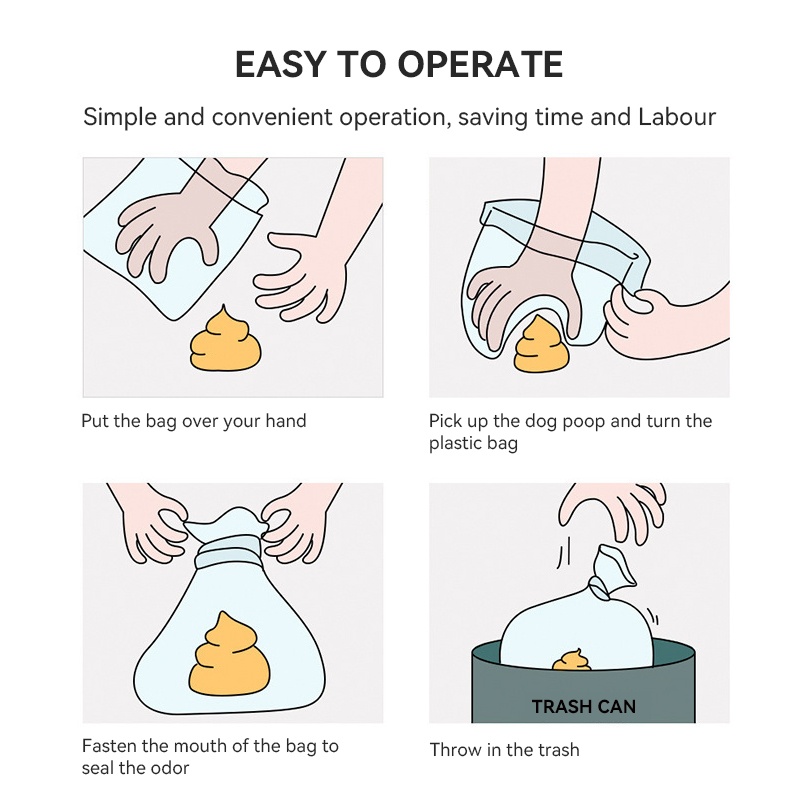 EASY TO OPERATE

Simple and convenient operation, saving time and Labour

Put the bag over your hand

Pick up the dog poop and turn the plastic bag

Fasten the mouth of the bag to seal the odor

TRASH CAN

Throw in the trash