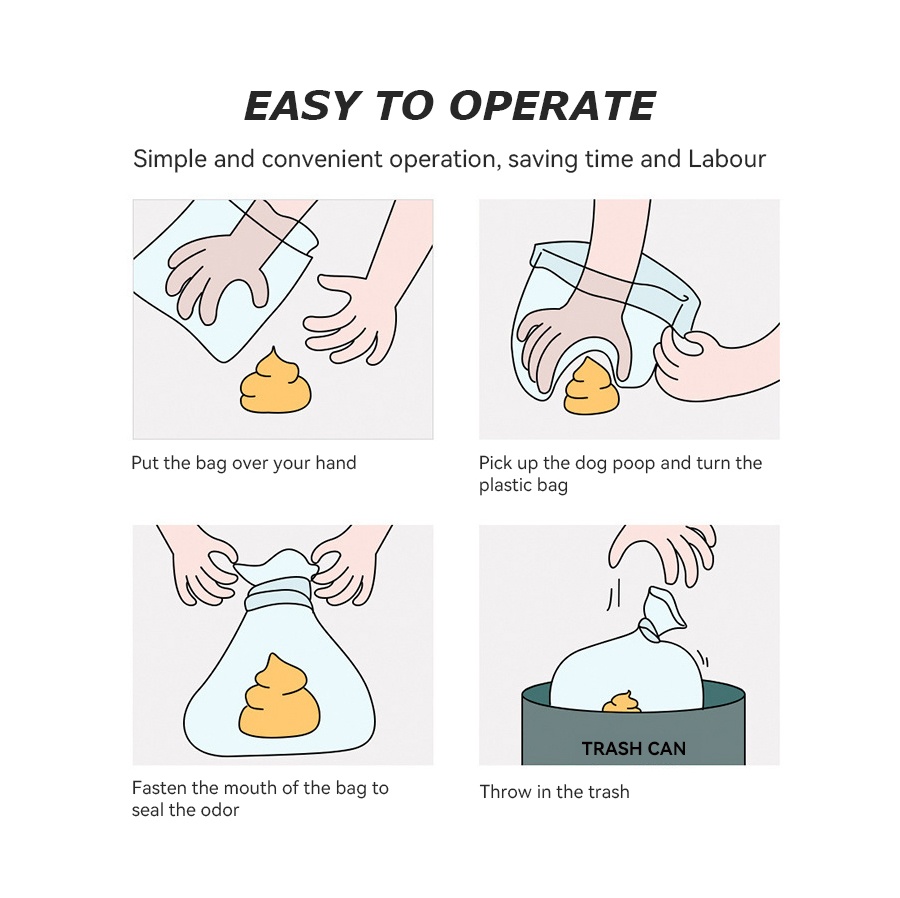 EASY TO OPERATE

Simple and convenient operation, saving time and Labour

Put the bag over your hand

Pick up the dog poop and turn the plastic bag

Fasten the mouth of the bag to seal the odor

TRASH CAN

Throw in the trash